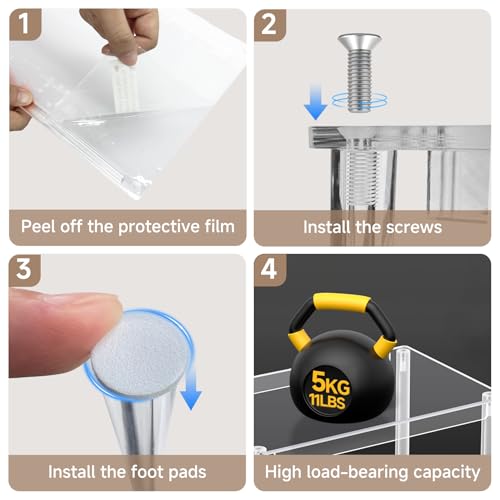 1

Peel off the protective film

2

Install the screws

3

Install the foot pads

4

5KG
11LBS

High load-bearing capacity