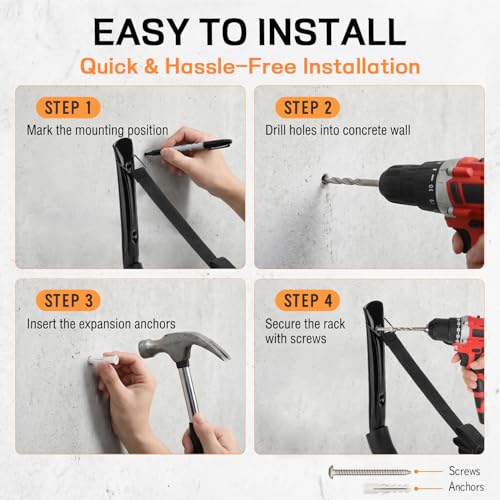 EASY TO INSTALL

Quick & Hassle-Free Installation

STEP 1

Mark the mounting position

STEP 2

Drill holes into concrete wall

STEP 3

Insert the expansion anchors

STEP 4

Secure the rack with screws

Screws

Anchors