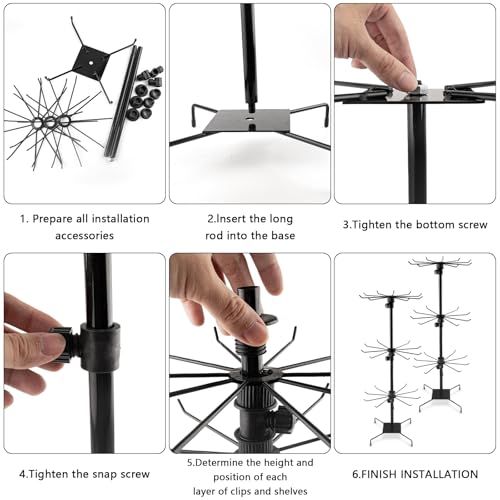 1. Prepare all installation accessories

2.Insert the long rod into the base

3.Tighten the bottom screw

4.Tighten the snap screw

5.Determine the height and position of each layer of clips and shelves

6.FINISH INSTALLATION