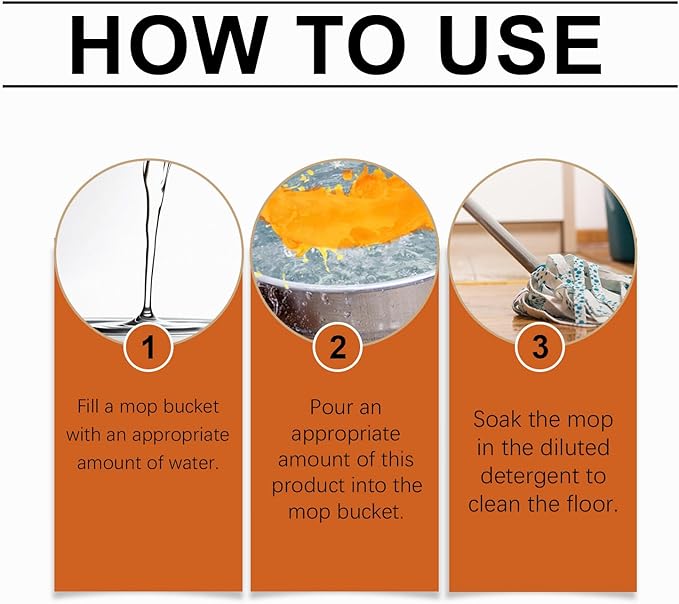 HOW TO USE

1

Fill a mop bucket with an appropriate amount of water.

2

Pour an appropriate amount of this product into the mop bucket.

3

Soak the mop in the diluted detergent to clean the floor.