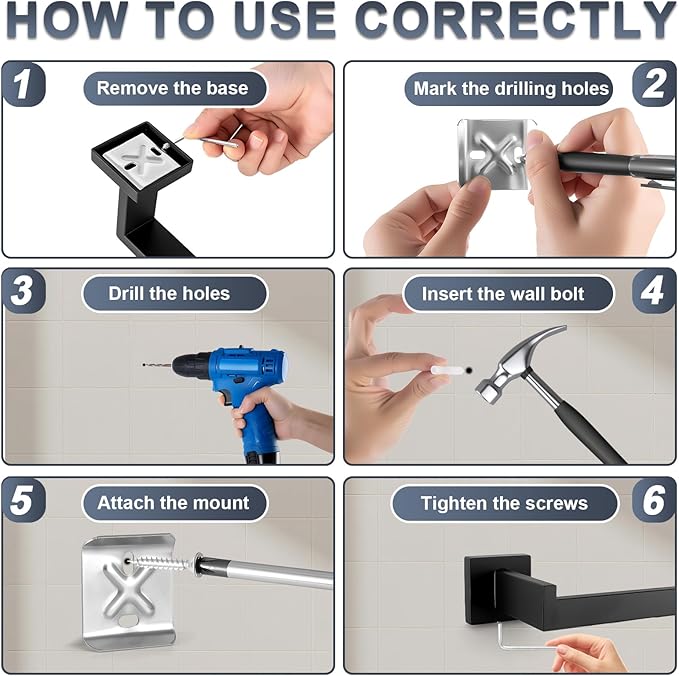 HOW TO USE CORRECTLY

1 Remove the base

Mark the drilling holes 2

3 Drill the holes

Insert the wall bolt 4

5 Attach the mount

Tighten the screws 6