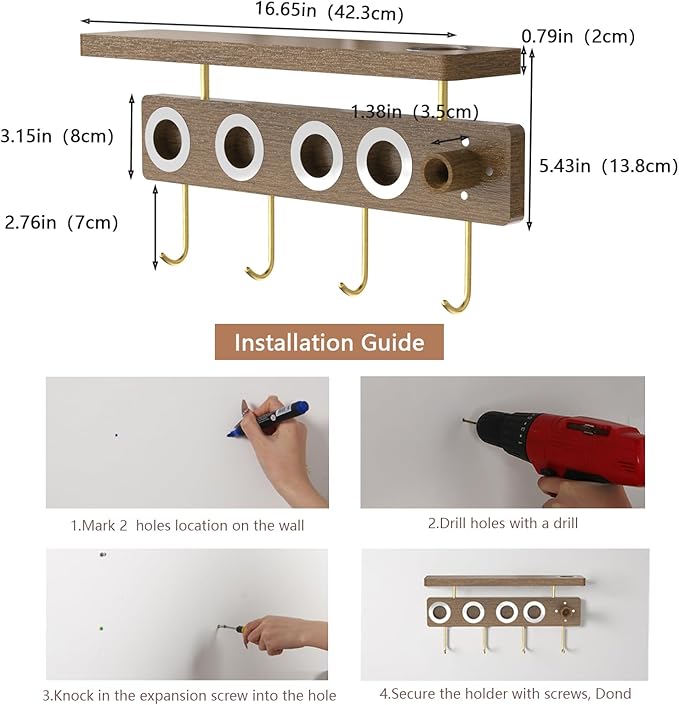 16.65in (42.3cm)

0.79in (2cm)

1.38in (3.5cm)

3.15in (8cm)

5.43in (13.8cm)

2.76in (7cm)

Installation Guide

1.Mark 2 holes location on the wall

2.Drill holes with a drill

3.Knock in the expansion screw into the hole

4.Secure the holder with screws, Dond