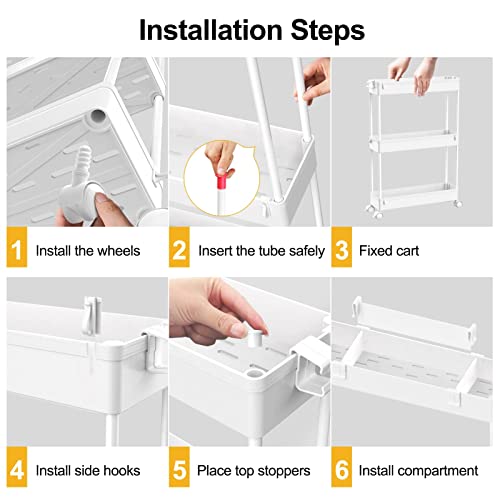 Installation Steps

1 Install the wheels

2 Insert the tube safely

3 Fixed cart

4 Install side hooks

5 Place top stoppers

6 Install compartment