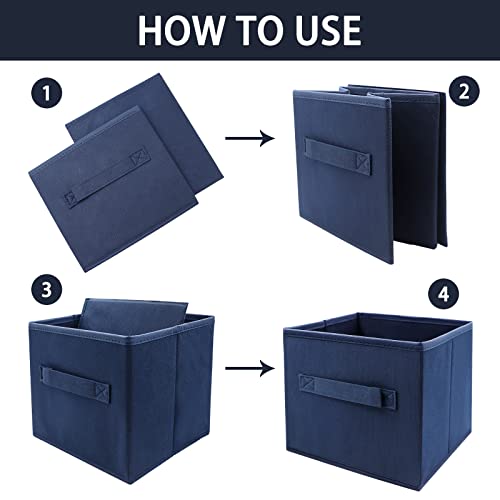 HOW TO USE

1

2

3

4