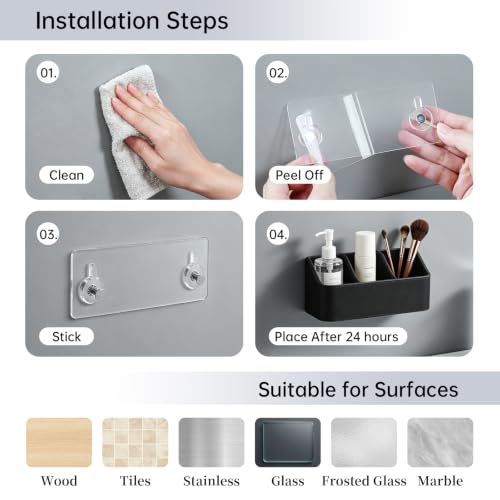 Installation Steps

01.
Clean

02.
Peel Off

03.
Stick

04.
Place After 24 hours

Suitable for Surfaces

Wood
Tiles
Stainless
Glass
Frosted Glass
Marble