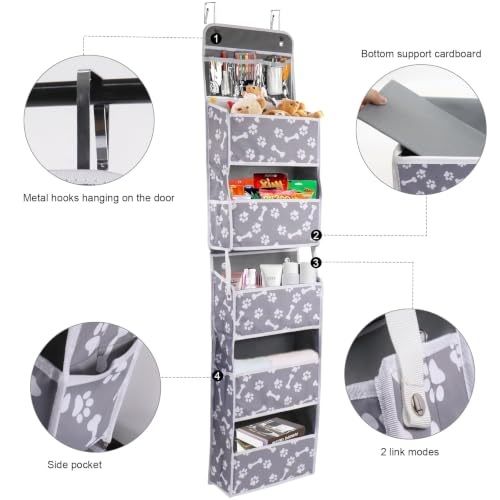 1

Bottom support cardboard

Metal hooks hanging on the door

2

3

4

Side pocket

2 link modes