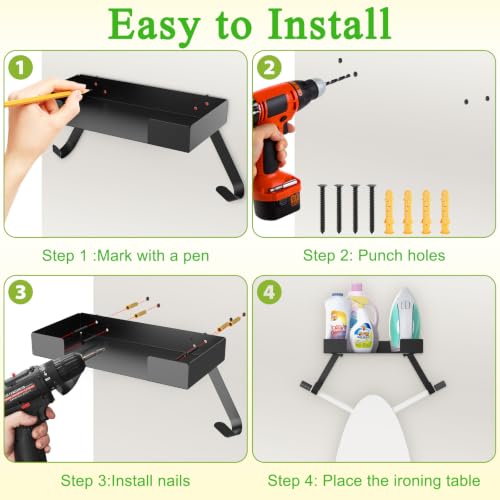 Easy to Install

1

Step 1 :Mark with a pen

2

Step 2: Punch holes

3

Step 3:Install nails

4

Step 4: Place the ironing table