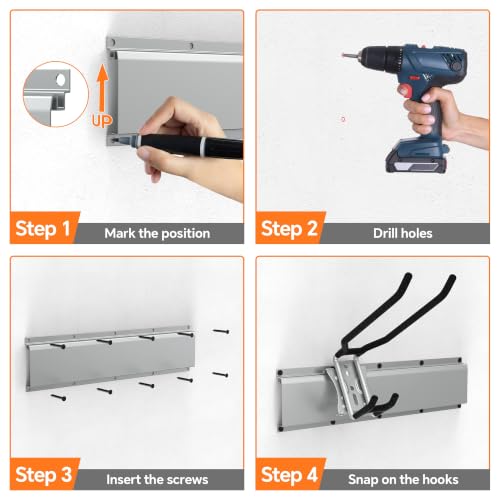 UP

Step 1 Mark the position

Step 2 Drill holes

Step 3 Insert the screws

Step 4 Snap on the hooks