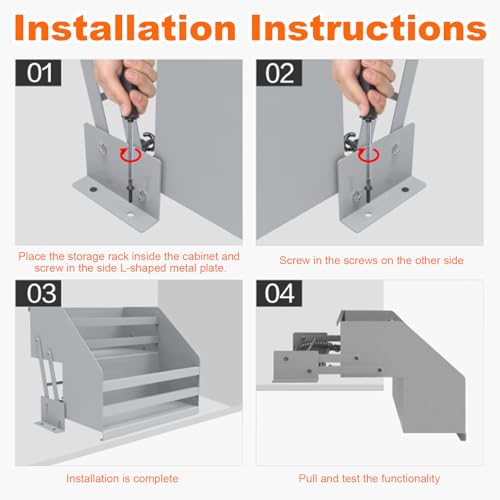 Installation Instructions

01

Place the storage rack inside the cabinet and screw in the side L-shaped metal plate.

02

Screw in the screws on the other side

03

Installation is complete

04

Pull and test the functionality