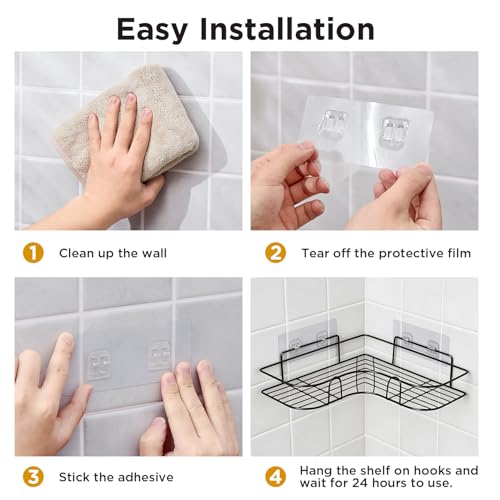 Easy Installation

1 Clean up the wall

2 Tear off the protective film

3 Stick the adhesive

4 Hang the shelf on hooks and wait for 24 hours to use.