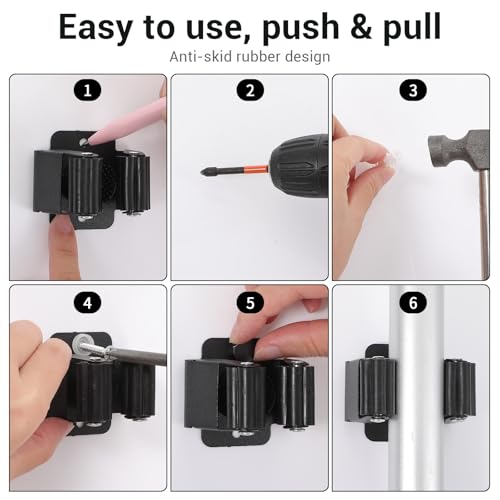 Easy to use, push & pull

Anti-skid rubber design

1

2

3

4

5

6