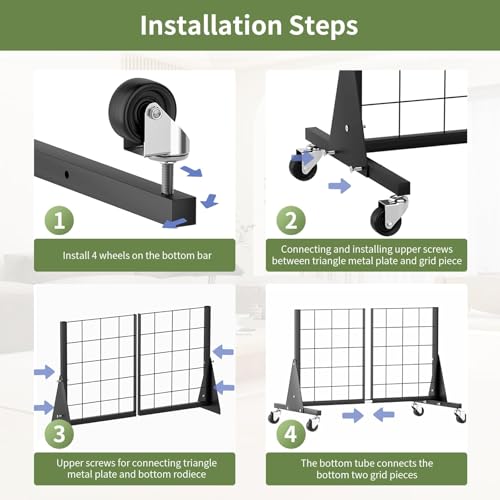 Installation Steps

1

Install 4 wheels on the bottom bar

2

Connecting and installing upper screws between triangle metal plate and grid piece

3

Upper screws for connecting triangle metal plate and bottom rodiece

4

The bottom tube connects the bottom two grid pieces