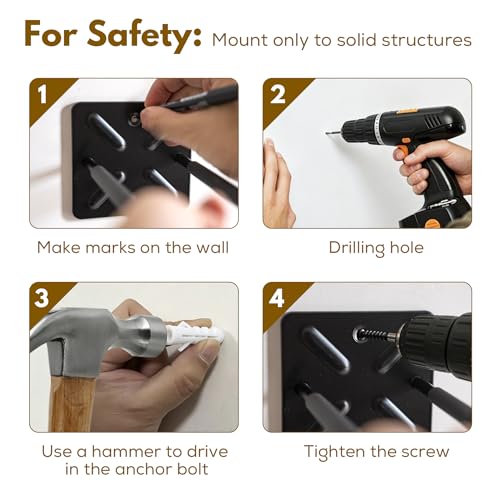 For Safety: Mount only to solid structures

1

Make marks on the wall

2

Drilling hole

3

Use a hammer to drive in the anchor bolt

4

Tighten the screw