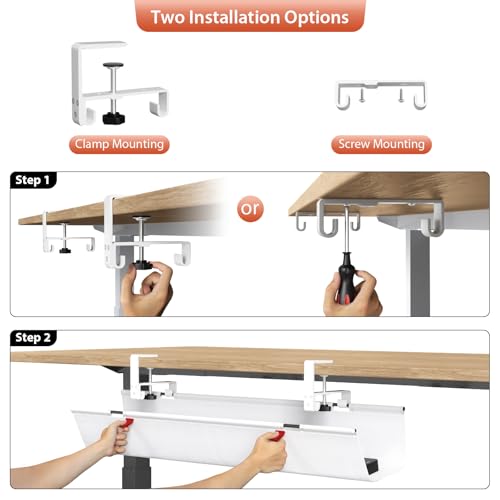 Two Installation Options

Clamp Mounting

Screw Mounting

Step 1

or

Step 2