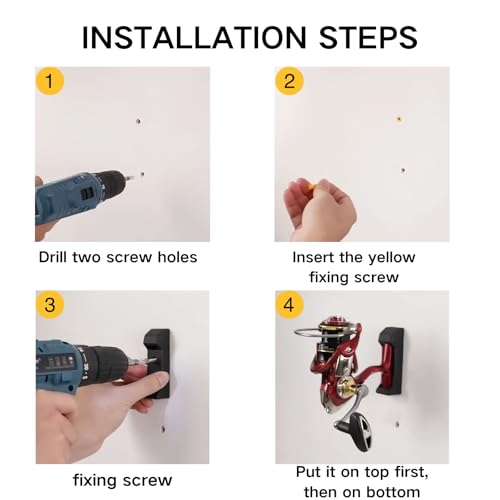 INSTALLATION STEPS

1

Drill two screw holes

2

Insert the yellow fixing screw

3

fixing screw

4

Put it on top first, then on bottom