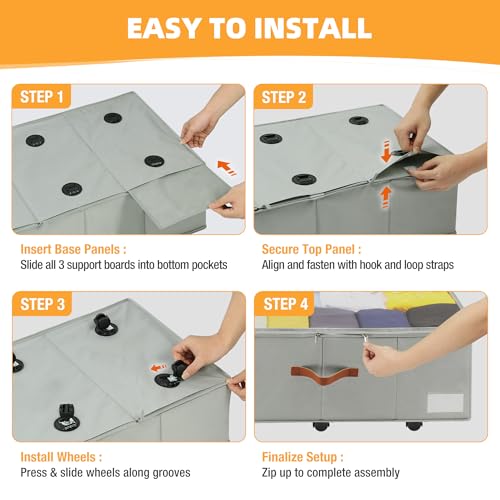 EASY TO INSTALL

STEP 1

Insert Base Panels :
Slide all 3 support boards into bottom pockets

STEP 2

Secure Top Panel :
Align and fasten with hook and loop straps

STEP 3

Install Wheels :
Press & slide wheels along grooves

STEP 4

Finalize Setup :
Zip up to complete assembly