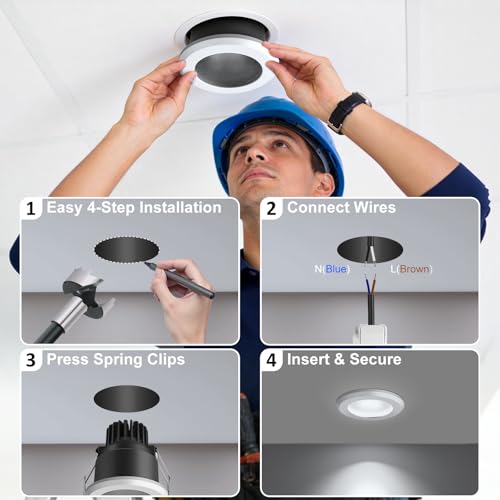 1 Easy 4-Step Installation

2 Connect Wires

N(Blue) L(Brown)

3 Press Spring Clips

4 Insert & Secure