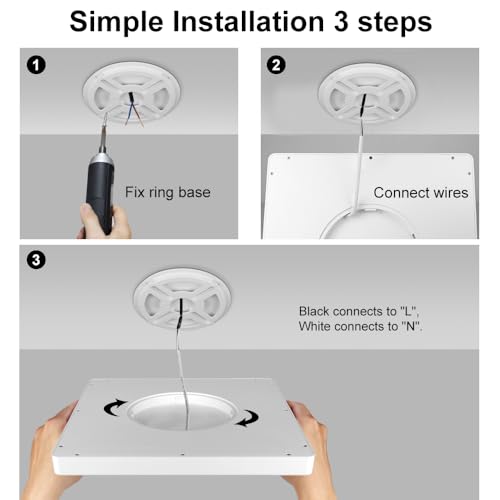 Simple Installation 3 steps

1

Fix ring base

2

Connect wires

3

Black connects to "L",
White connects to "N".