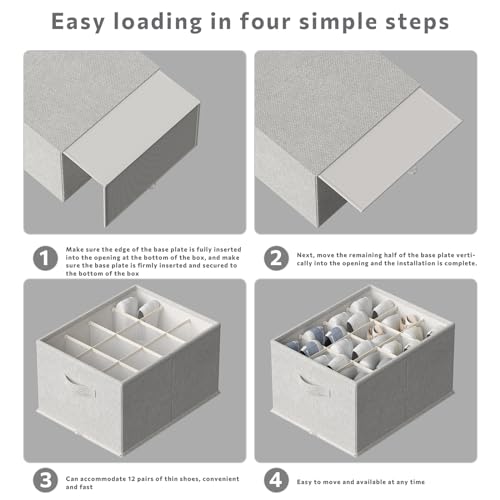 Easy loading in four simple steps

1 Make sure the edge of the base plate is fully inserted into the opening at the bottom of the box, and make sure the base plate is firmly inserted and secured to the bottom of the box

2 Next, move the remaining half of the base plate vertically into the opening and the installation is complete.

3 Can accommodate 12 pairs of thin shoes, convenient and fast

4 Easy to move and available at any time