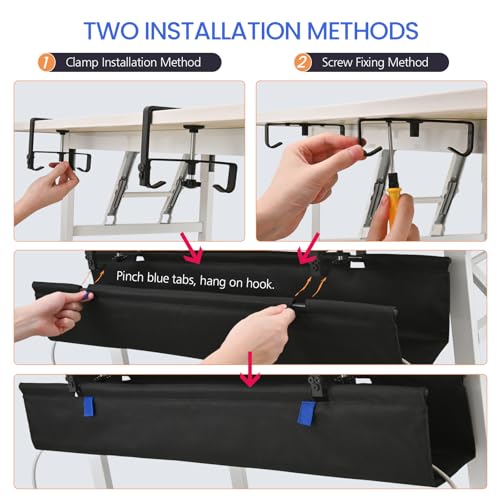 TWO INSTALLATION METHODS

1 Clamp Installation Method

2 Screw Fixing Method

Pinch blue tabs, hang on hook.