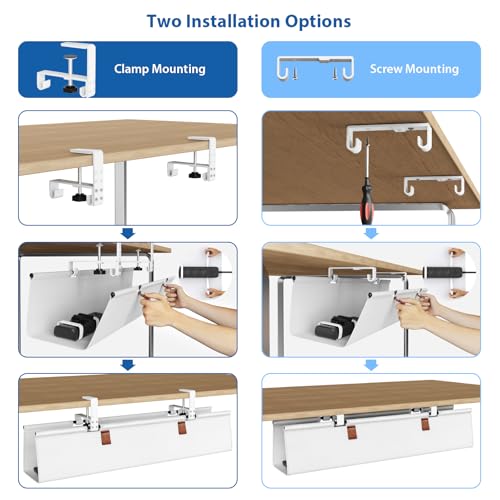 Two Installation Options

Clamp Mounting

Screw Mounting