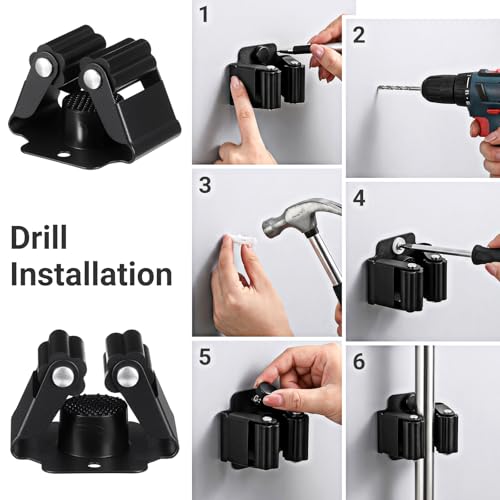 Drill
Installation

1

2

3

4

5

6