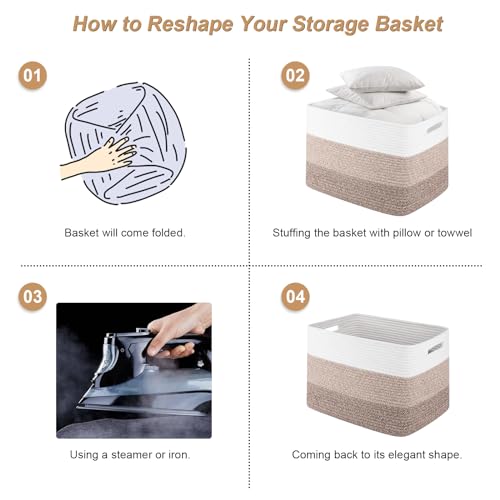 How to Reshape Your Storage Basket

01

Basket will come folded.

02

Stuffing the basket with pillow or towwel

03

Using a steamer or iron.

04

Coming back to its elegant shape.