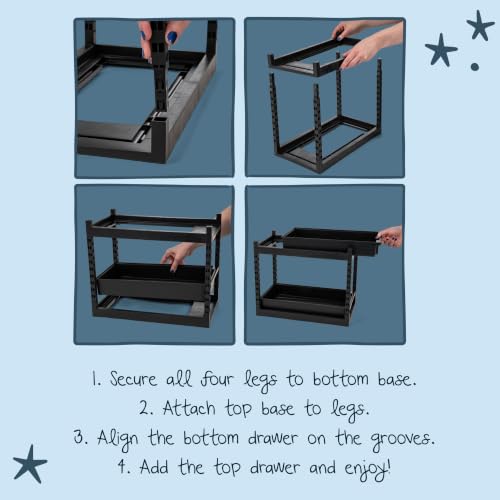 1. Secure all four legs to bottom base.
2. Attach top base to legs.
3. Align the bottom drawer on the grooves.
4. Add the top drawer and enjoy!