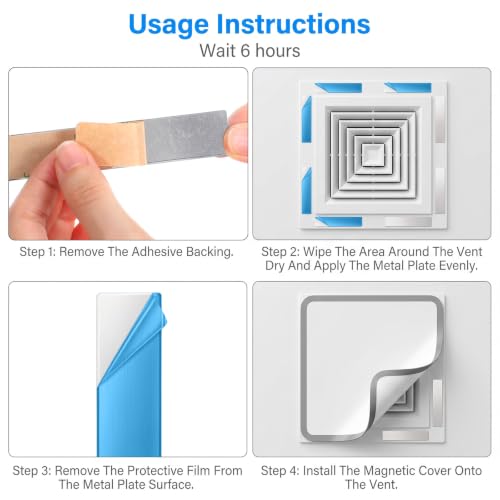 Usage Instructions
Wait 6 hours

Step 1: Remove The Adhesive Backing.

Step 2: Wipe The Area Around The Vent Dry And Apply The Metal Plate Evenly.

Step 3: Remove The Protective Film From The Metal Plate Surface.

Step 4: Install The Magnetic Cover Onto The Vent.