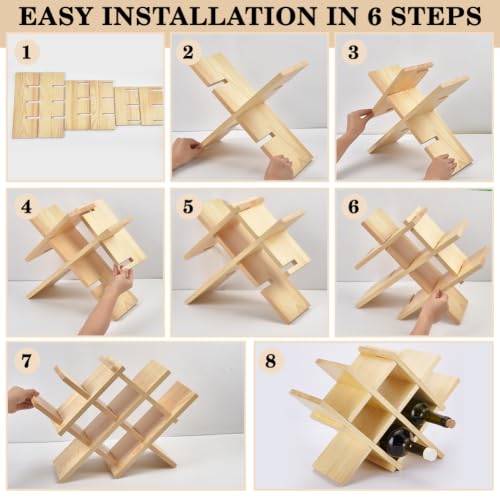 EASY INSTALLATION IN 6 STEPS

1

2

3

4

5

6

7

8