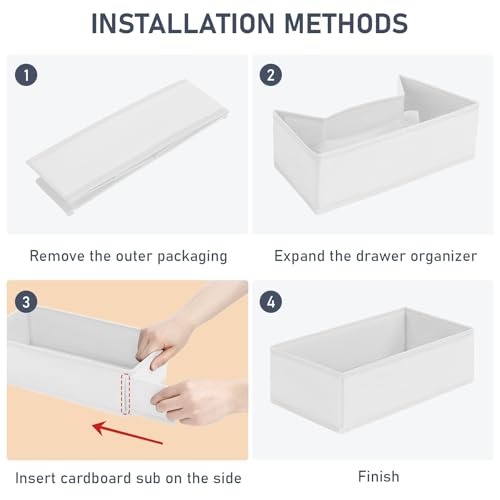 INSTALLATION METHODS

1

Remove the outer packaging

2

Expand the drawer organizer

3

Insert cardboard sub on the side

4

Finish