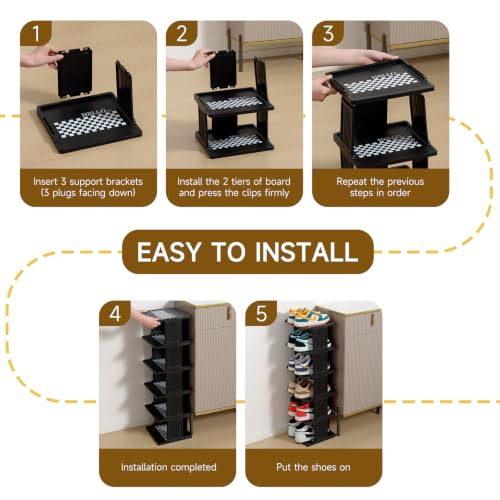 1

Insert 3 support brackets (3 plugs facing down)

2

Install the 2 tiers of board and press the clips firmly

3

Repeat the previous steps in order

EASY TO INSTALL

4

Installation completed

5

Put the shoes on