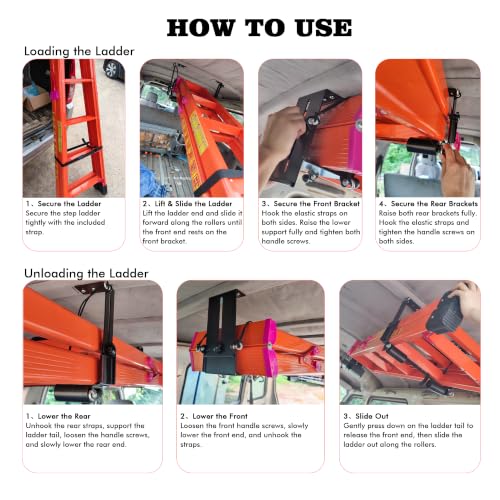 HOW TO USE

Loading the Ladder

1、Secure the Ladder
Secure the step ladder tightly with the included strap.

2、Lift & Slide the Ladder
Lift the ladder end and slide it forward along the rollers until the front end rests on the front bracket.

3、Secure the Front Bracket
Hook the elastic straps on both sides. Raise the lower support fully and tighten both handle screws.

4、Secure the Rear Brackets
Raise both rear brackets fully. Hook the elastic straps and tighten the handle screws on both sides.

Unloading the Ladder

1、Lower the Rear
Unhook the rear straps, support the ladder tail, loosen the handle screws, and slowly lower the rear end.

2、Lower the Front
Loosen the front handle screws, slowly lower the front end, and unhook the straps.

3、Slide Out
Gently press down on the ladder tail to release the front end, then slide the ladder out along the rollers.