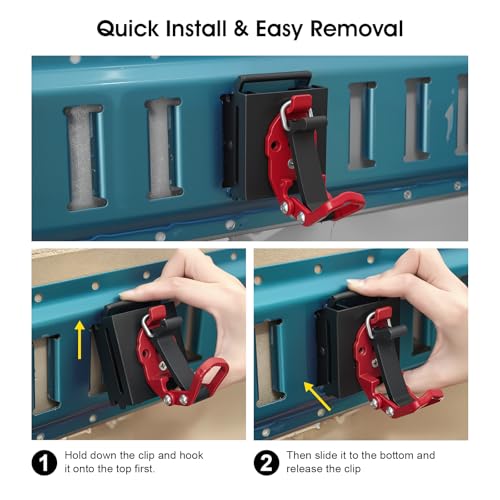 Quick Install & Easy Removal

1 Hold down the clip and hook it onto the top first.

2 Then slide it to the bottom and release the clip