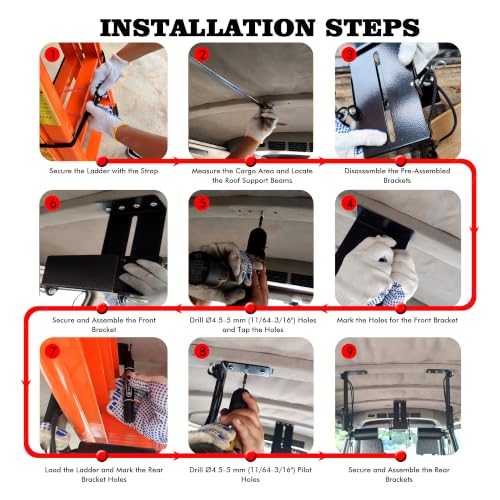 INSTALLATION STEPS

1

Secure the Ladder with the Strap

2

Measure the Cargo Area and Locate the Roof Support Beams

3

Disassemble the Pre-Assembled Brackets

6

Secure and Assemble the Front Bracket

5

Drill Ø4.5-5 mm (11/64-3/16") Holes and Tap the Holes

4

Mark the Holes for the Front Bracket

7

Load the Ladder and Mark the Rear Bracket Holes

8

Drill Ø4.5-5 mm (11/64-3/16") Pilot Holes

9

Secure and Assemble the Rear Brackets