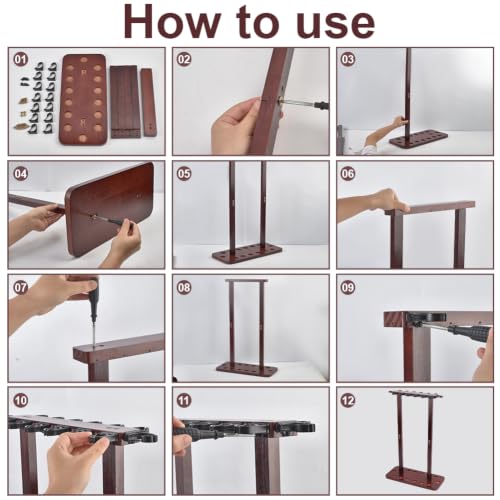 How to use

01

02

03

04

05

06

07

08

09

10

11

12