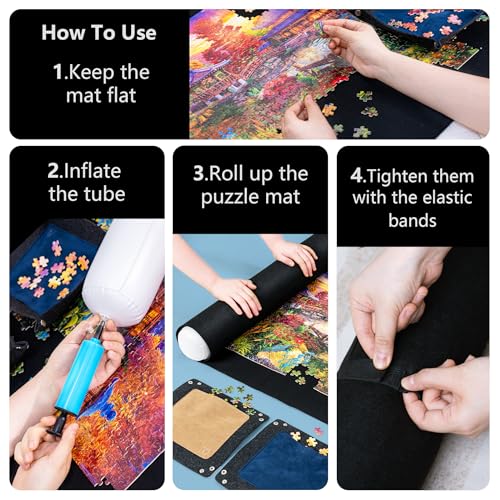 How To Use

1.Keep the mat flat

2.Inflate the tube

3.Roll up the puzzle mat

4.Tighten them with the elastic bands