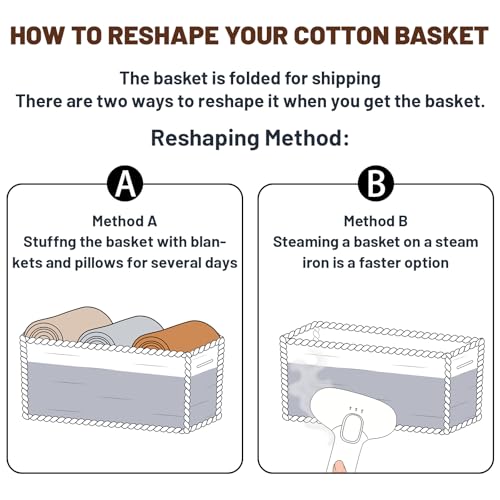 HOW TO RESHAPE YOUR COTTON BASKET

The basket is folded for shipping
There are two ways to reshape it when you get the basket.

Reshaping Method:

A

Method A
Stuffng the basket with blankets and pillows for several days

B

Method B
Steaming a basket on a steam iron is a faster option