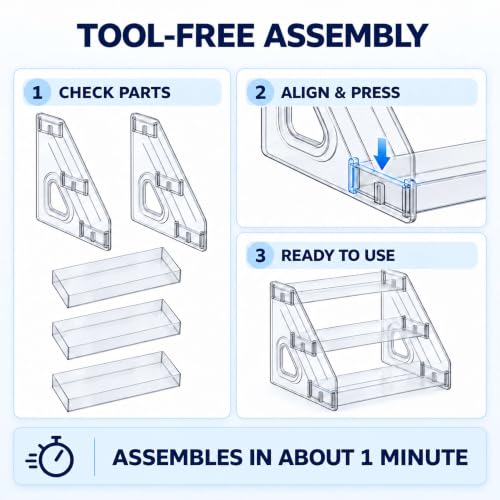 TOOL-FREE ASSEMBLY

1 CHECK PARTS

2 ALIGN & PRESS

3 READY TO USE

ASSEMBLES IN ABOUT 1 MINUTE