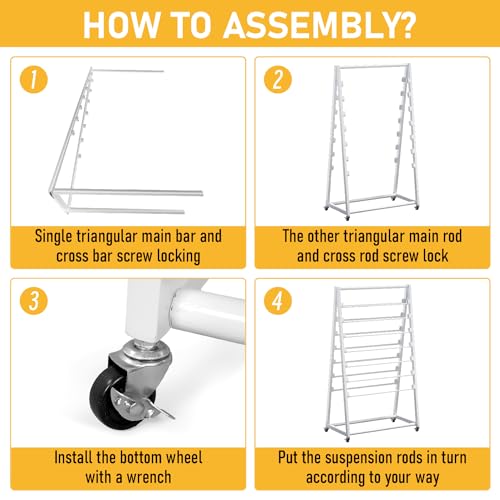 HOW TO ASSEMBLY?

1

Single triangular main bar and cross bar screw locking

2

The other triangular main rod and cross rod screw lock

3

Install the bottom wheel with a wrench

4

Put the suspension rods in turn according to your way