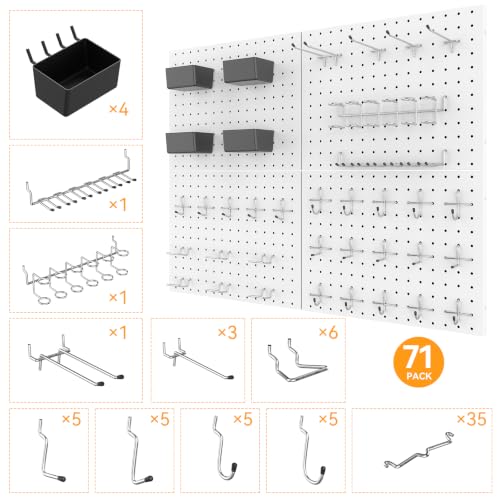 ×4

×1

×1

×1

×3

×6

71
PACK

×5

×5

×5

×5

×35