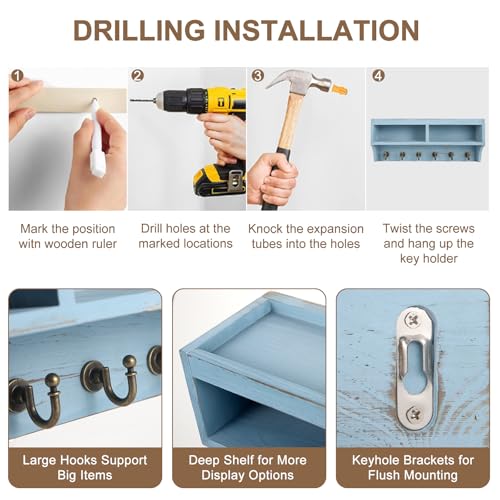 DRILLING INSTALLATION

1
Mark the position witn wooden ruler

2
Drill holes at the marked locations

3
Knock the expansion tubes into the holes

4
Twist the screws and hang up the key holder

Large Hooks Support Big Items

Deep Shelf for More Display Options

Keyhole Brackets for Flush Mounting