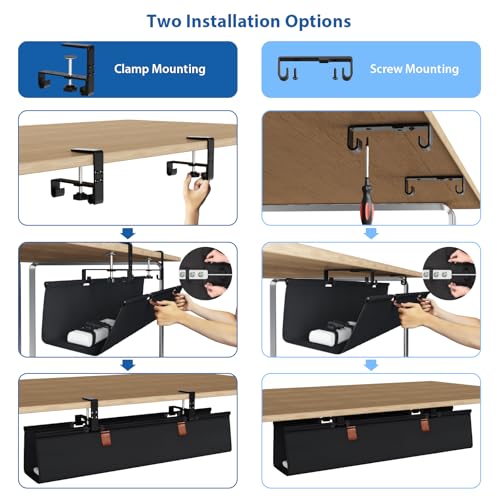 Two Installation Options

Clamp Mounting

Screw Mounting