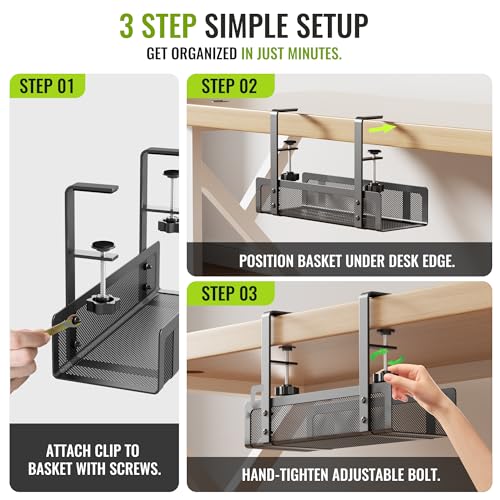 3 STEP SIMPLE SETUP
GET ORGANIZED IN JUST MINUTES.

STEP 01

ATTACH CLIP TO BASKET WITH SCREWS.

STEP 02

POSITION BASKET UNDER DESK EDGE.

STEP 03

HAND-TIGHTEN ADJUSTABLE BOLT.