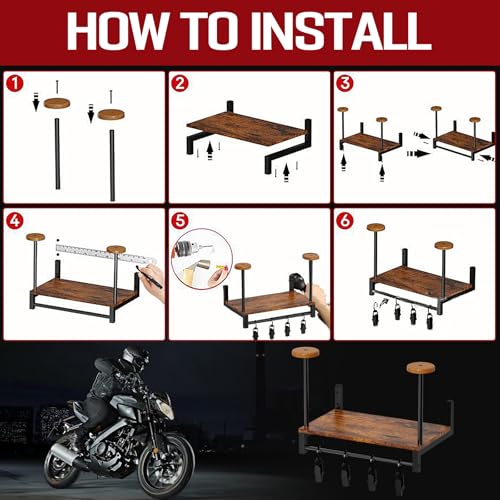 HOW TO INSTALL

1

2

3

4

5

6