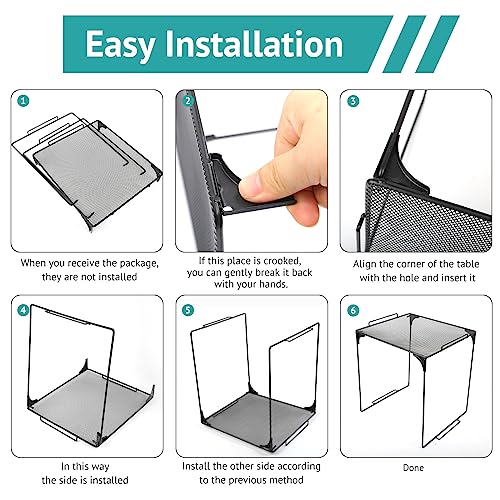 Easy Installation

1

When you receive the package, they are not installed

2

If this place is crooked, you can gently break it back with your hands.

3

Align the corner of the table with the hole and insert it

4

In this way the side is installed

5

Install the other side according to the previous method

6

Done