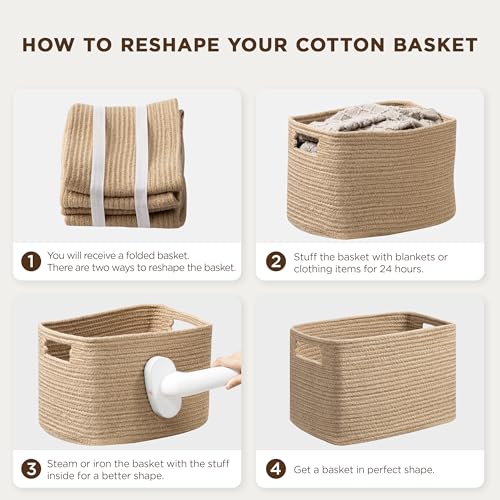 HOW TO RESHAPE YOUR COTTON BASKET

1 You will receive a folded basket. There are two ways to reshape the basket.

2 Stuff the basket with blankets or clothing items for 24 hours.

3 Steam or iron the basket with the stuff inside for a better shape.

4 Get a basket in perfect shape.