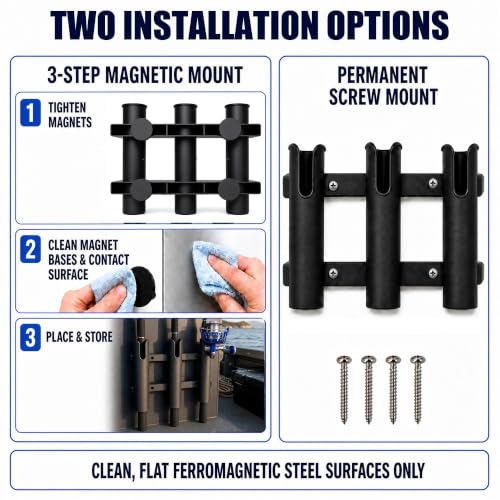 TWO INSTALLATION OPTIONS

3-STEP MAGNETIC MOUNT

1 TIGHTEN MAGNETS

2 CLEAN MAGNET BASES & CONTACT SURFACE

3 PLACE & STORE

PERMANENT SCREW MOUNT

CLEAN, FLAT FERROMAGNETIC STEEL SURFACES ONLY