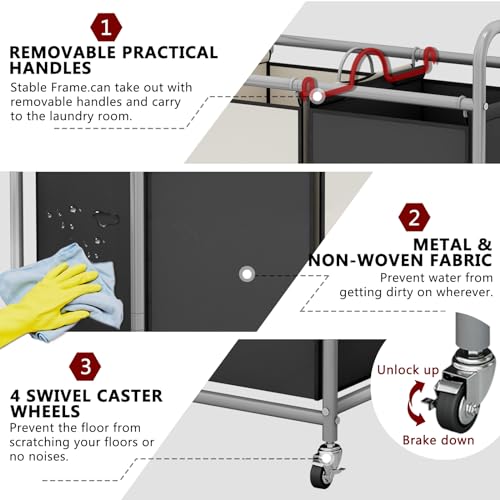 1

REMOVABLE PRACTICAL HANDLES

Stable Frame.can take out with removable handles and carry to the laundry room.

2

METAL & NON-WOVEN FABRIC

Prevent water from getting dirty on wherever.

3

4 SWIVEL CASTER WHEELS

Prevent the floor from scratching your floors or no noises.

Unlock up

Brake down