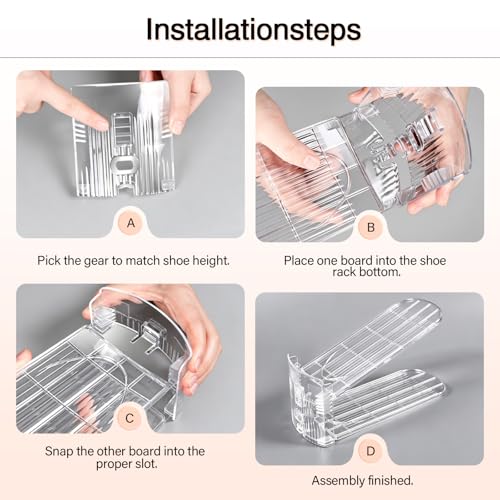 Installationsteps

A

Pick the gear to match shoe height.

B

Place one board into the shoe rack bottom.

C

Snap the other board into the proper slot.

D

Assembly finished.